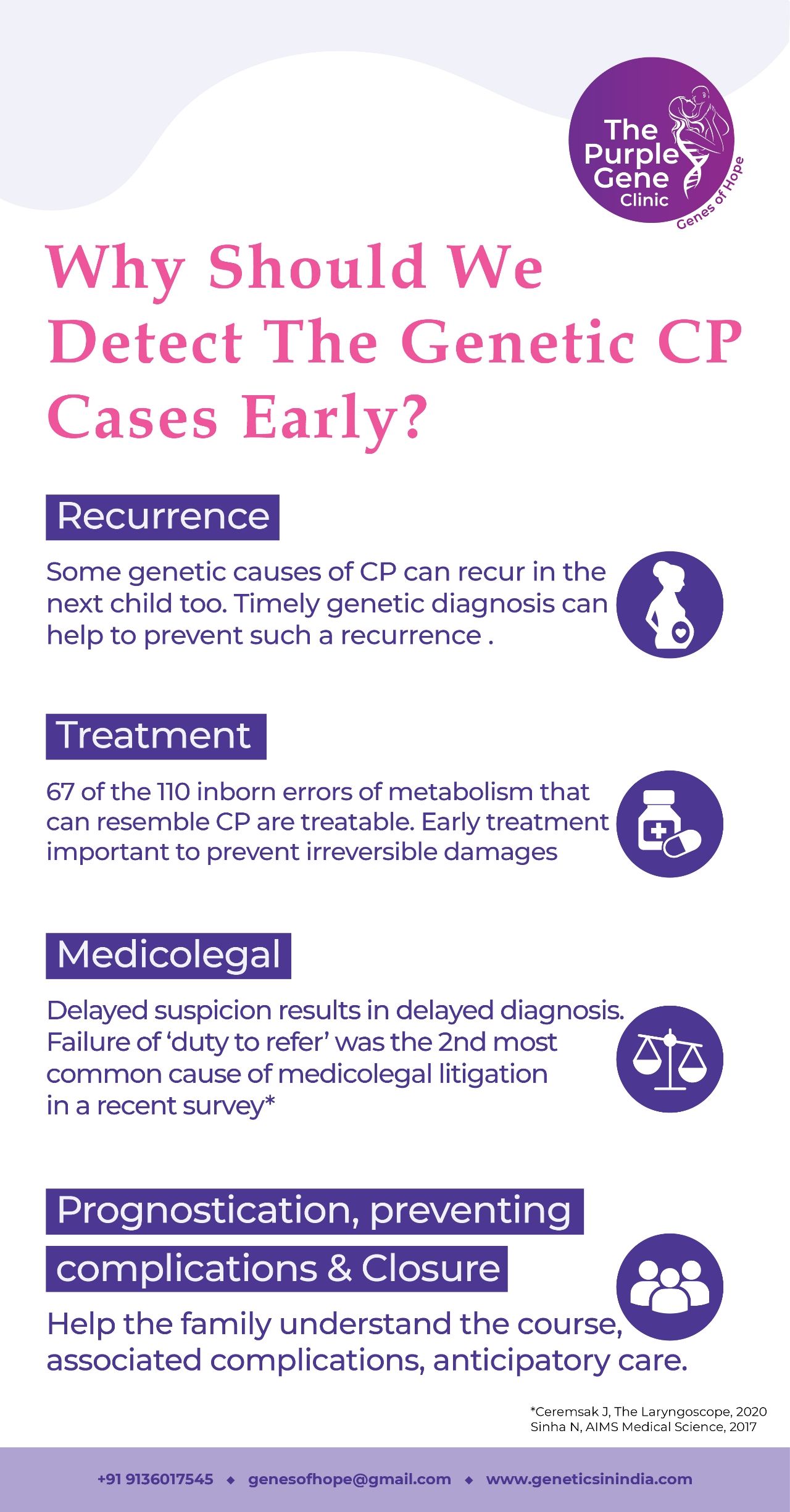 The Purple Gene Clinic
Genes of Hope

Why Should We Detect The Genetic CP Cases Early?

Recurrence

Some genetic causes of CP can recur in the next child too. Timely genetic diagnosis can help to prevent such a recurrence .

Treatment

67 of the 110 inborn errors of metabolism that can resemble CP are treatable. Early treatment important to prevent irreversible damages

Medicolegal

Delayed suspicion results in delayed diagnosis. Failure of 'duty to refer' was the 2nd most common cause of medicolegal litigation in a recent survey*

Prognostication, preventing complications & Closure

Help the family understand the course, associated complications, anticipatory care.

*Ceremsak J, The Laryngoscope, 2020
Sinha N, AIMS Medical Science, 2017

+91 9136017545 ◆ genesofhope@gmail.com ◆ www.geneticsinindia.com