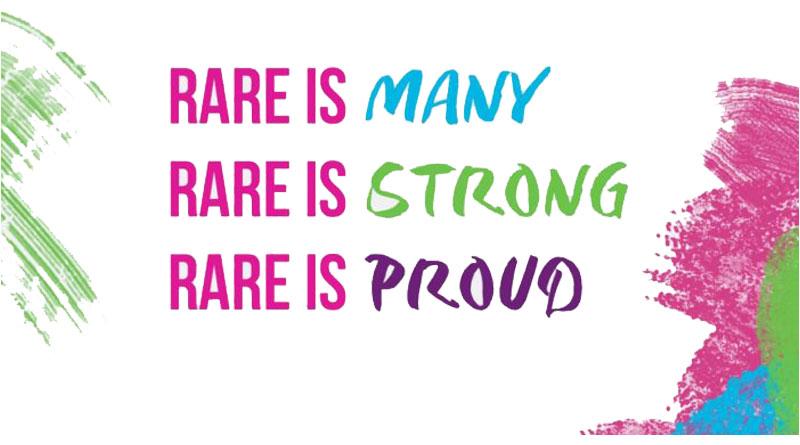 RARE IS MANY
RARE IS STRONG
RARE IS PROUD