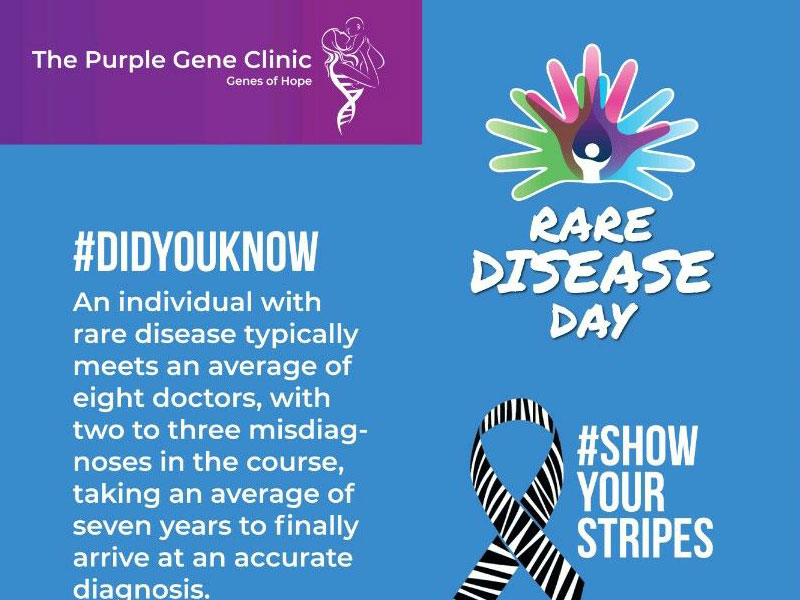 The Purple Gene Clinic
Genes of Hope

#DIDYOUKNOW
An individual with rare disease typically meets an average of eight doctors, with two to three misdiagnoses in the course, taking an average of seven years to finally arrive at an accurate diagnosis.

RARE DISEASE DAY

#SHOW YOUR STRIPES