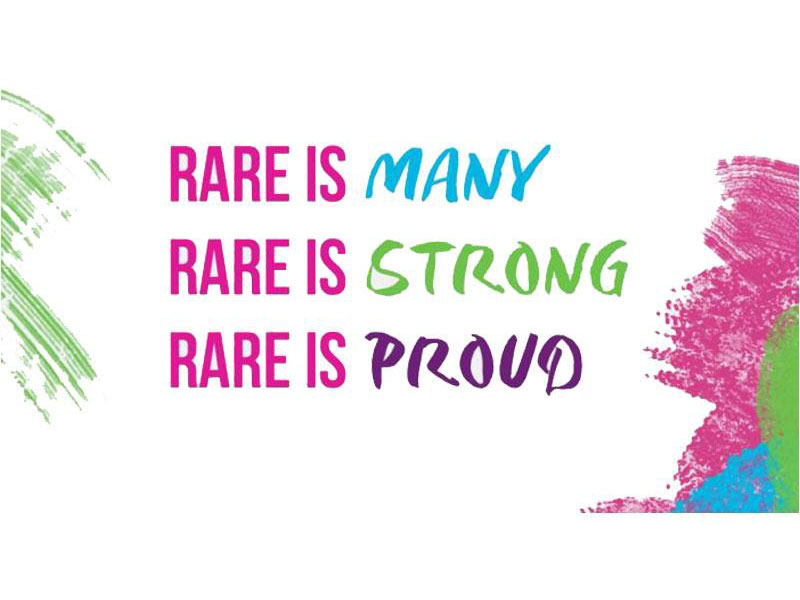 RARE IS MANY
RARE IS STRONG
RARE IS PROUD